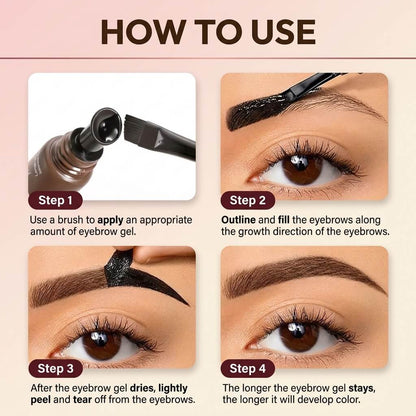 HOW TO USE

Step 1
Use a brush to apply an appropriate amount of eyebrow gel.

Step 2
Outline and fill the eyebrows along the growth direction of the eyebrows.

Step 3
After the eyebrow gel dries, lightly peel and tear off from the eyebrows.

Step 4
The longer the eyebrow gel stays, the longer it will develop color.